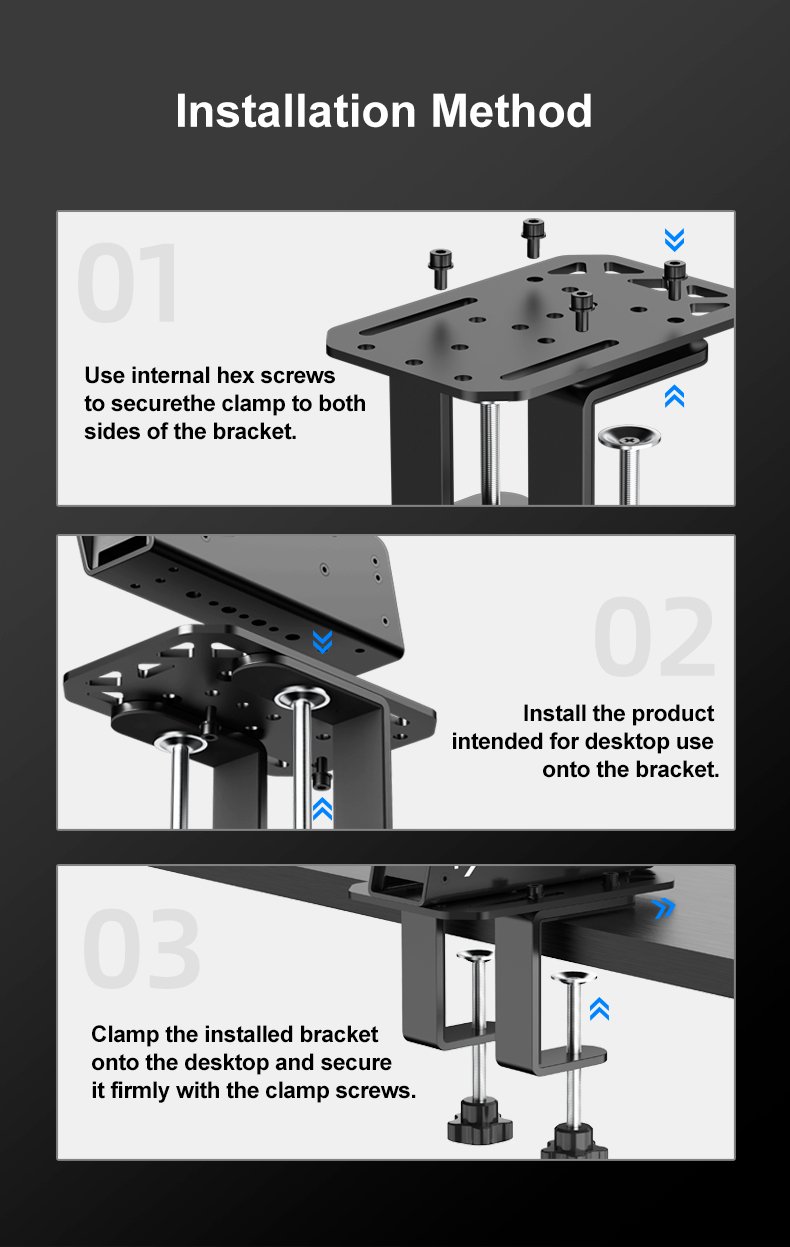 Installation Method

01

Use internal hex screws to securethe clamp to both sides of the bracket.

02

Install the product intended for desktop use onto the bracket.

03

Clamp the installed bracket onto the desktop and secure it firmly with the clamp screws.